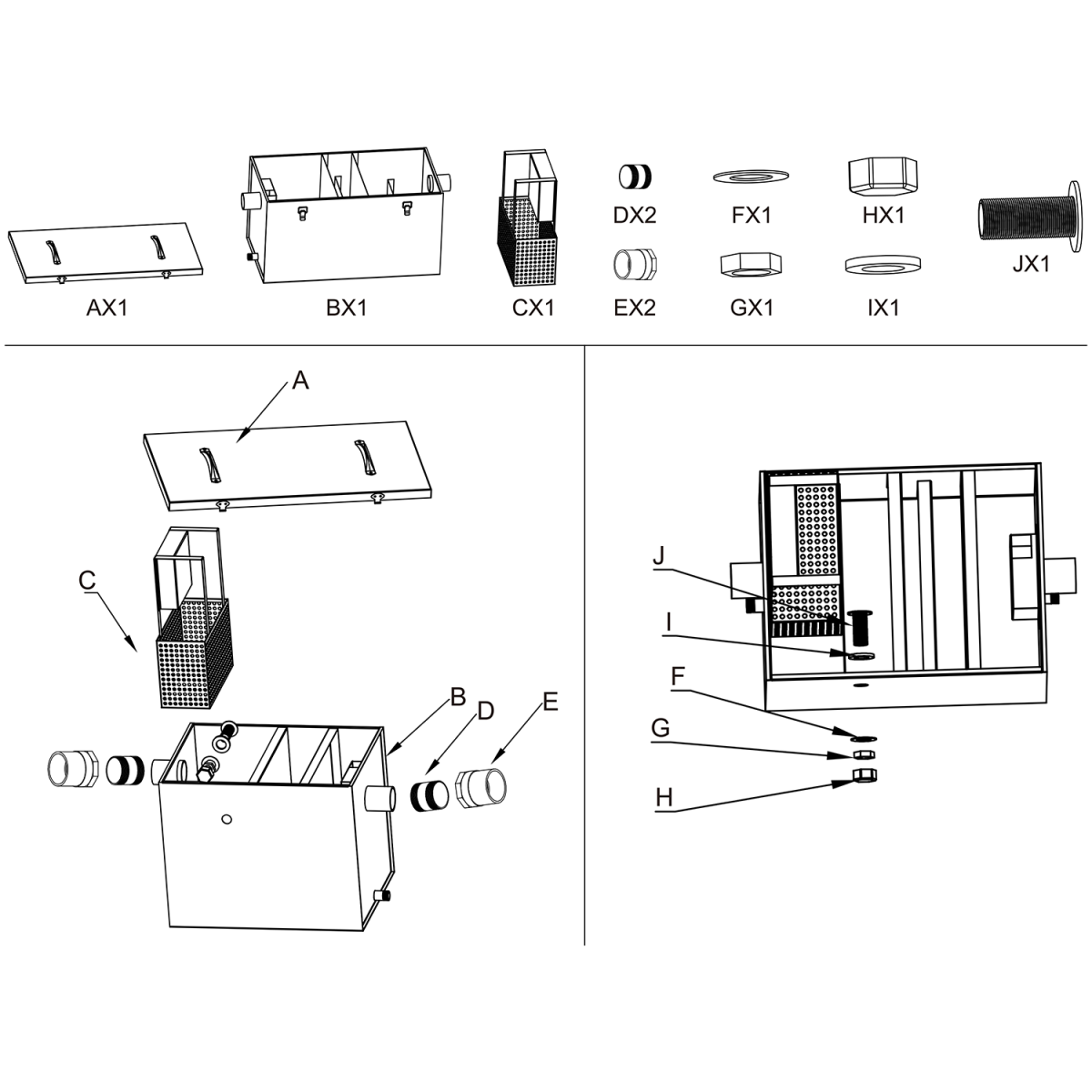 AX1
BX1
CX1
DX2
EX2
FX1
GX1
HX1
IX1
JX1

A
C
B
D
E

J
I
F
G
H